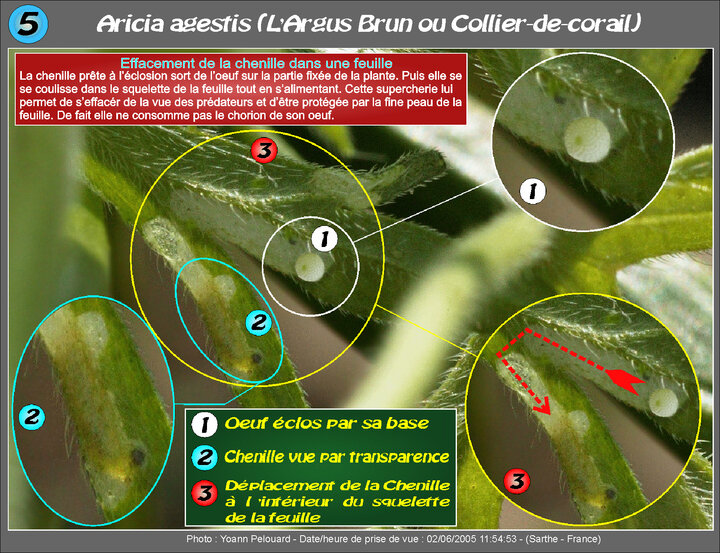 5 Aricia agestis (L'Argus Brun ou Collier-de-corail)

Effacement de la chenille dans une feuille
La chenille prête à l'éclosion sort de l'oeuf sur la partie fixée de la plante. Puis elle se se coulisse dans le squelette de la feuille tout en s'alimentant. Cette supercherie lui permet de s'effacér de la vue des prédateurs et d'être protégée par la fine peau de la feuille. De fait elle ne consomme pas le chorion de son oeuf.

3

1

1

2

2

3

1 Oeuf éclos par sa base
2 Chenille vue par transparence
3 Déplacement de la Chenille à l'intérieur du squelette de la feuille

Photo : Yoann Pelouard - Date/heure de prise de vue : 02/06/2005 11:54:53 - (Sarthe - France)